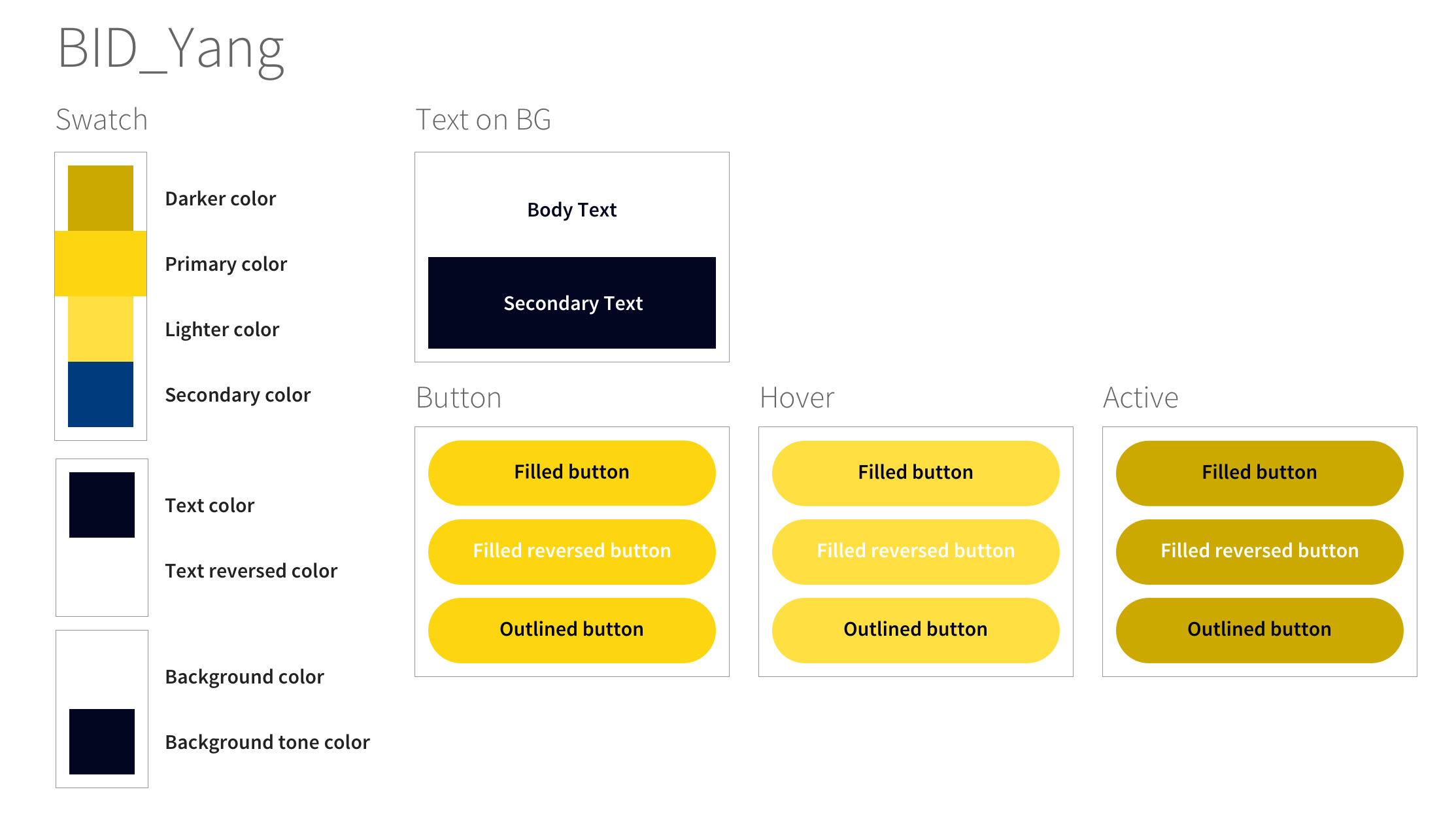 BID_Yang

Swatch

Darker color

Primary color

Lighter color

Secondary color

Text color

Text reversed color

Background color

Background tone color

Text on BG

Body Text

Secondary Text

Button

Filled button

Filled reversed button

Outlined button

Hover

Filled button

Filled reversed button

Outlined button

Active

Filled button

Filled reversed button

Outlined button